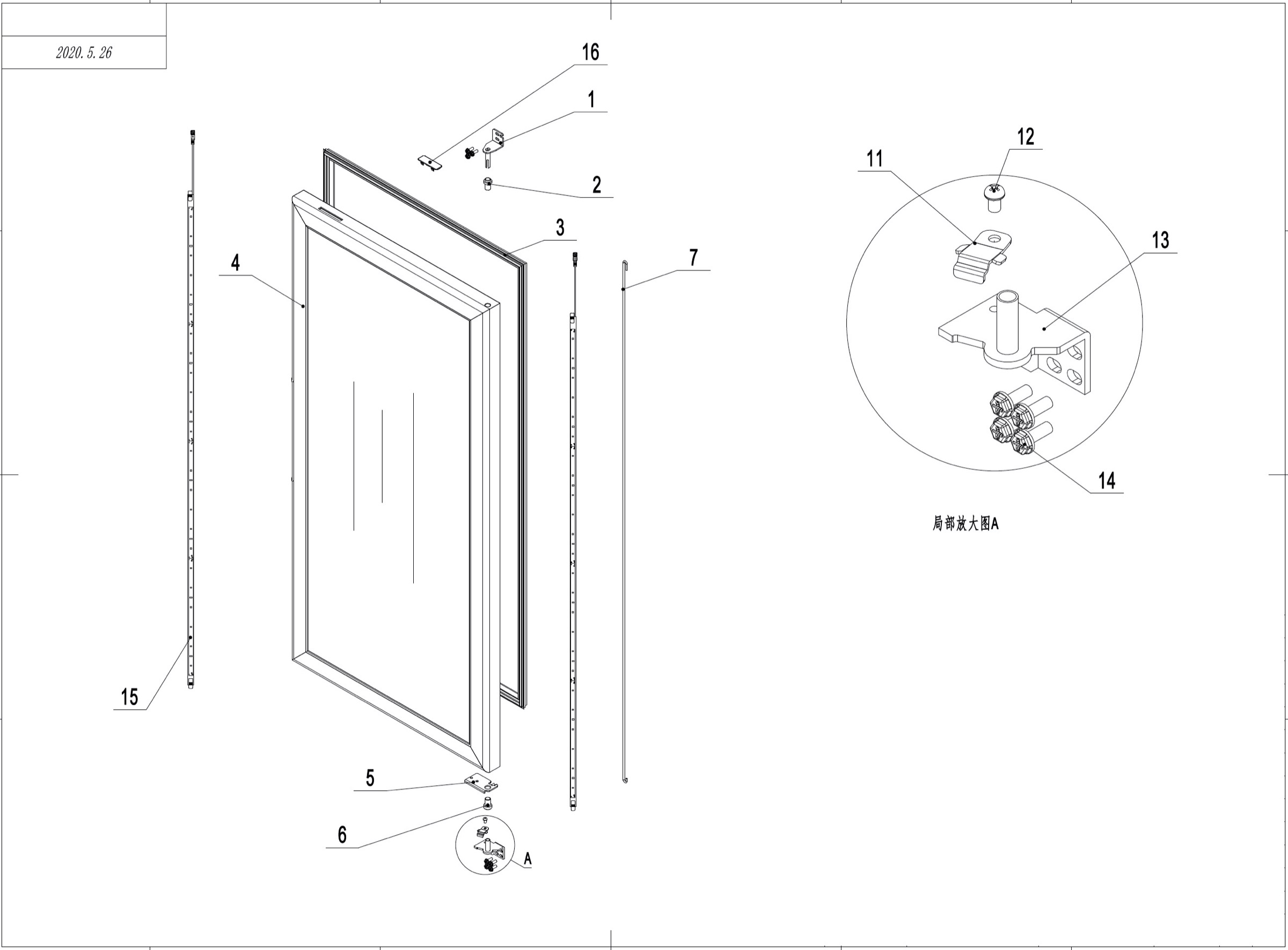 2020. 5. 26

16

1

2

3

4

7

15

5

6

A

12

11

13

14

局部放大图A